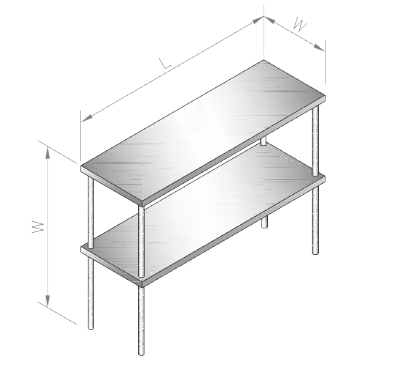 L
W
W